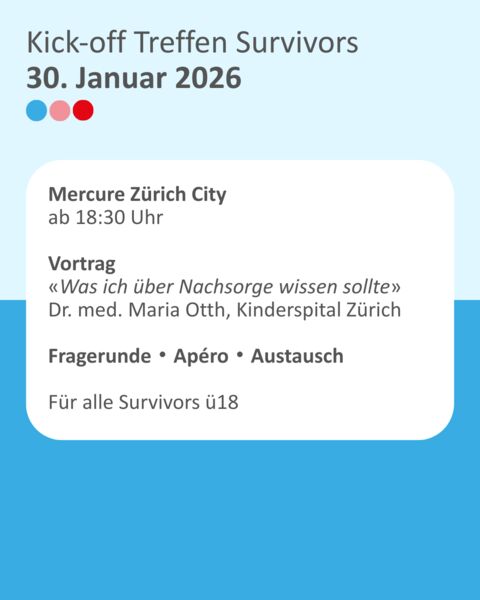 Kick-off Treffen Survivors
30. Januar 2026

Mercure Zürich City
ab 18:30 Uhr

Vortrag
«Was ich über Nachsorge wissen sollte»
Dr. med. Maria Otth, Kinderspital Zürich

Fragerunde • Apéro • Austausch

Für alle Survivors ü18