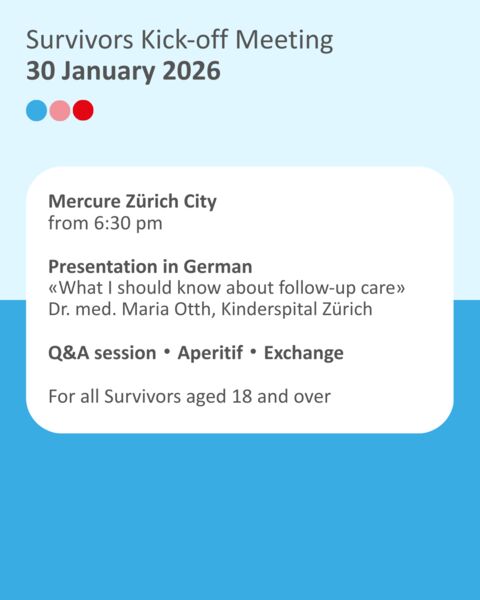 Survivors Kick-off Meeting
30 January 2026

Mercure Zürich City
from 6:30 pm

Presentation in German
«What I should know about follow-up care»
Dr. med. Maria Otth, Kinderspital Zürich

Q&A session • Aperitif • Exchange

For all Survivors aged 18 and over